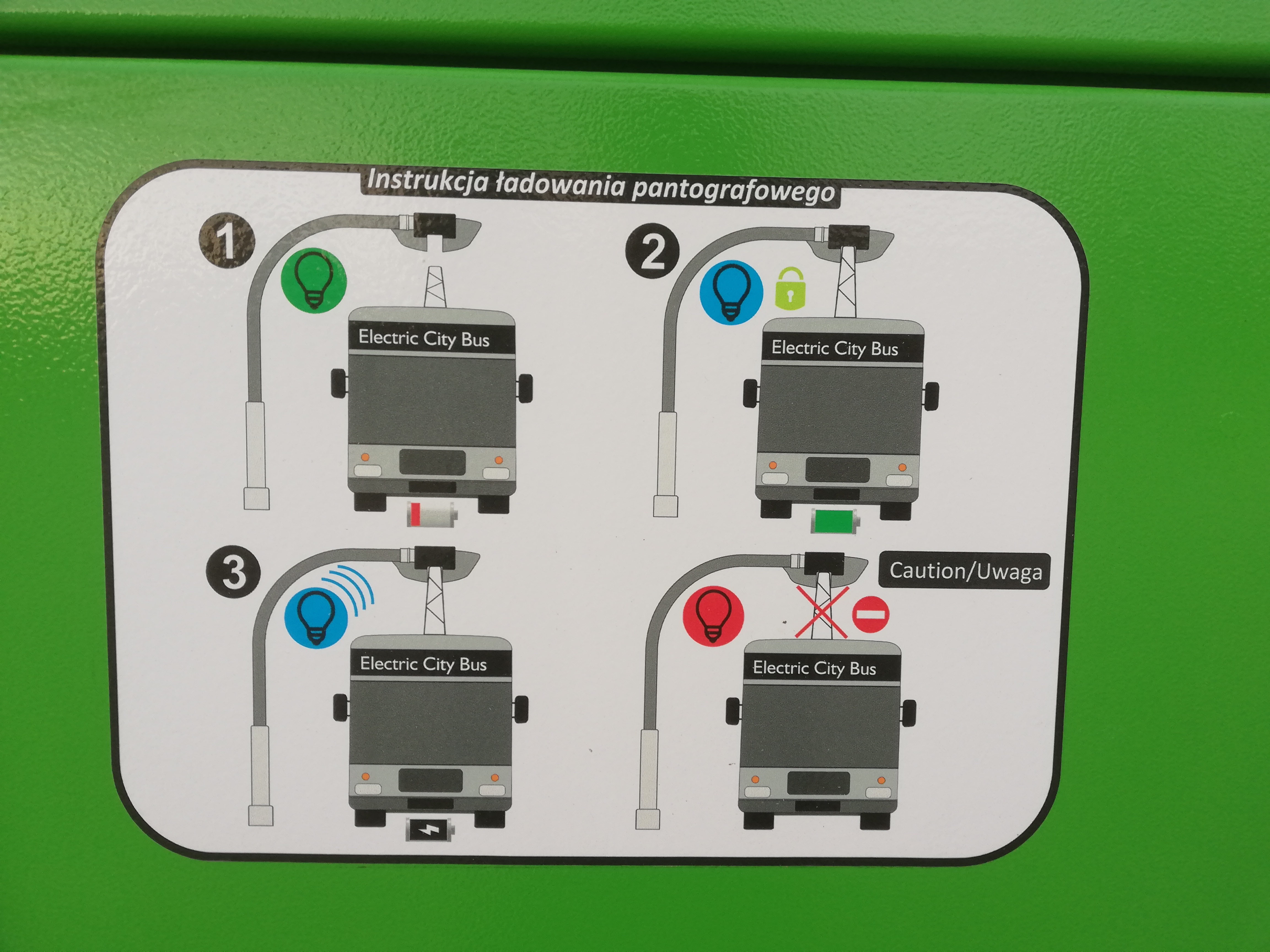 Instrukcja ładowania pantografowego

1

Electric City Bus

2

Electric City Bus

3

Electric City Bus

Caution/Uwaga

Electric City Bus